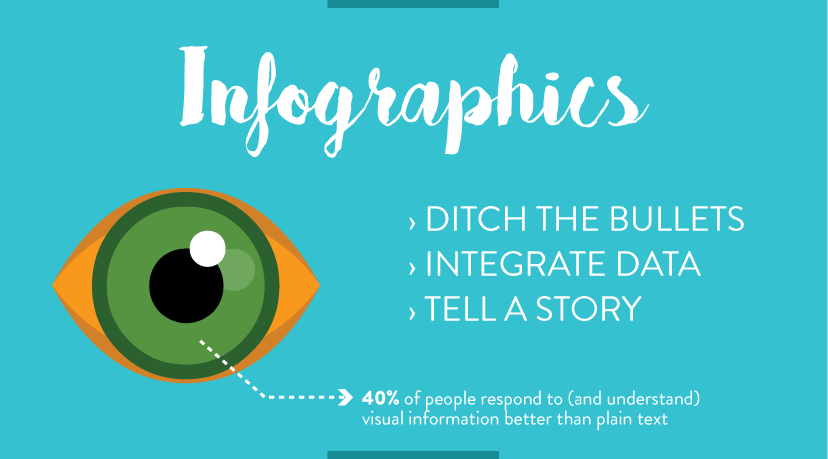 Infographics

› DITCH THE BULLETS
› INTEGRATE DATA
› TELL A STORY

40% of people respond to (and understand) visual information better than plain text